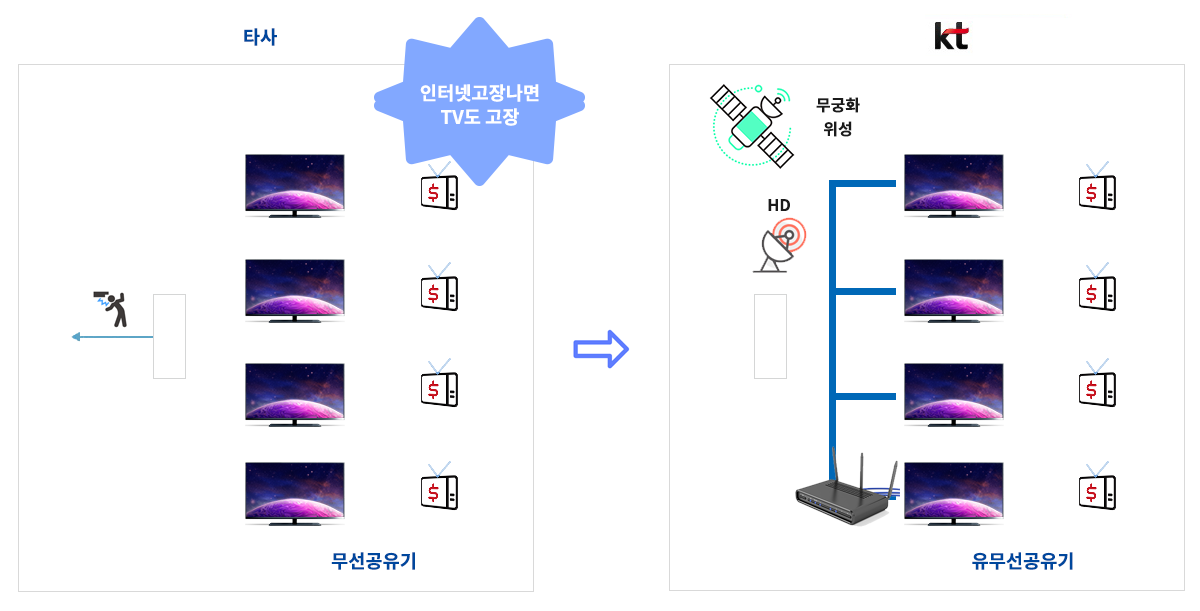 타사

인터넷고장나면 TV도 고장

무선공유기

kt

무궁화 위성

HD

유무선공유기